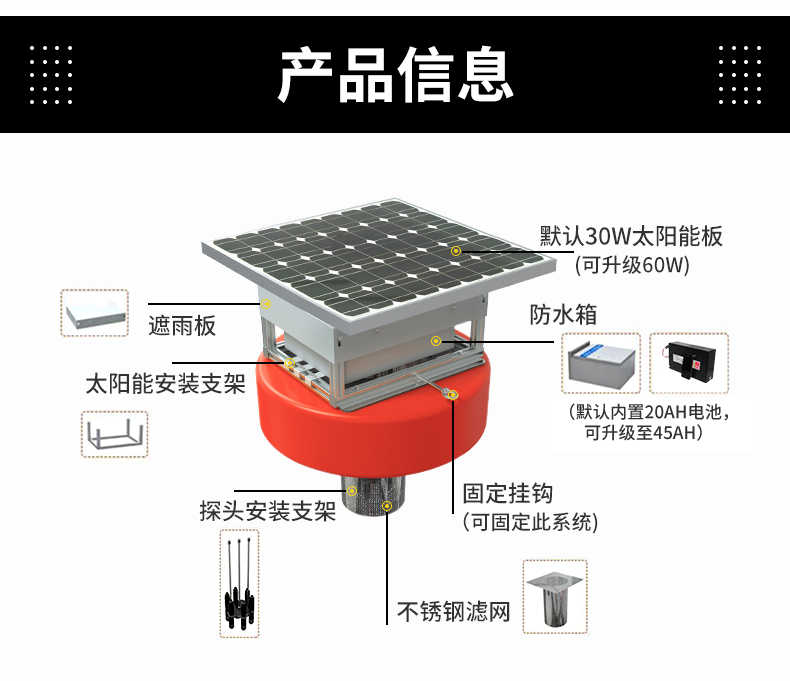 产品信息

默认30W太阳能板
(可升级60W)

遮雨板

防水箱

太阳能安装支架

(默认内置20AH电池，可升级至45AH)

固定挂钩
(可固定此系统)

探头安装支架

不锈钢滤网